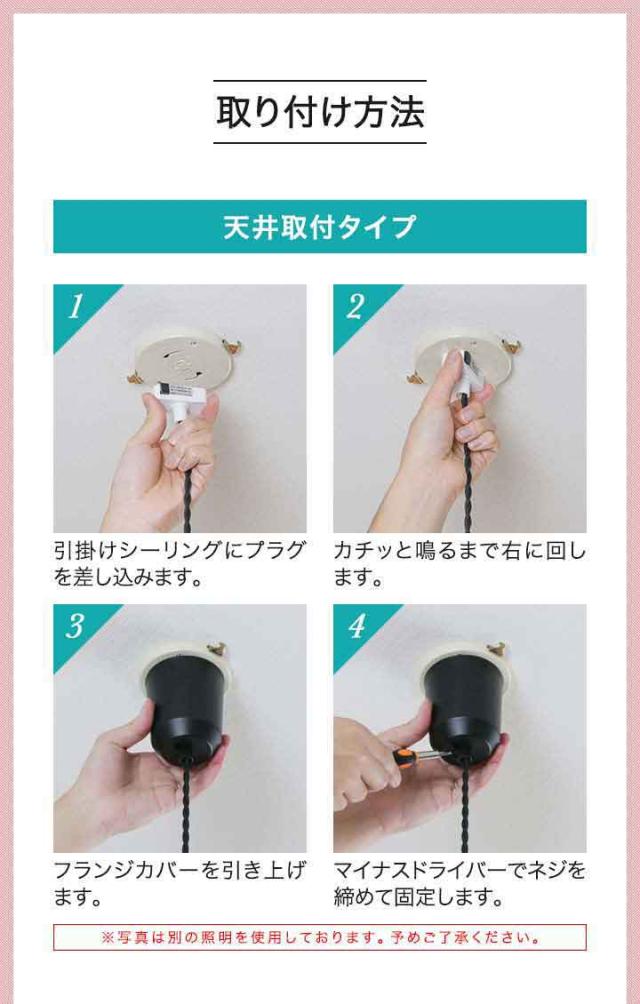 取り付け方法

天井取付タイプ

1

引掛けシーリングにプラグを差し込みます。

2

カチッと鳴るまで右に回します。

3

フランジカバーを引き上げます。

4

マイナスドライバーでネジを締めて固定します。

※写真は別の照明を使用しております。予めご了承ください。