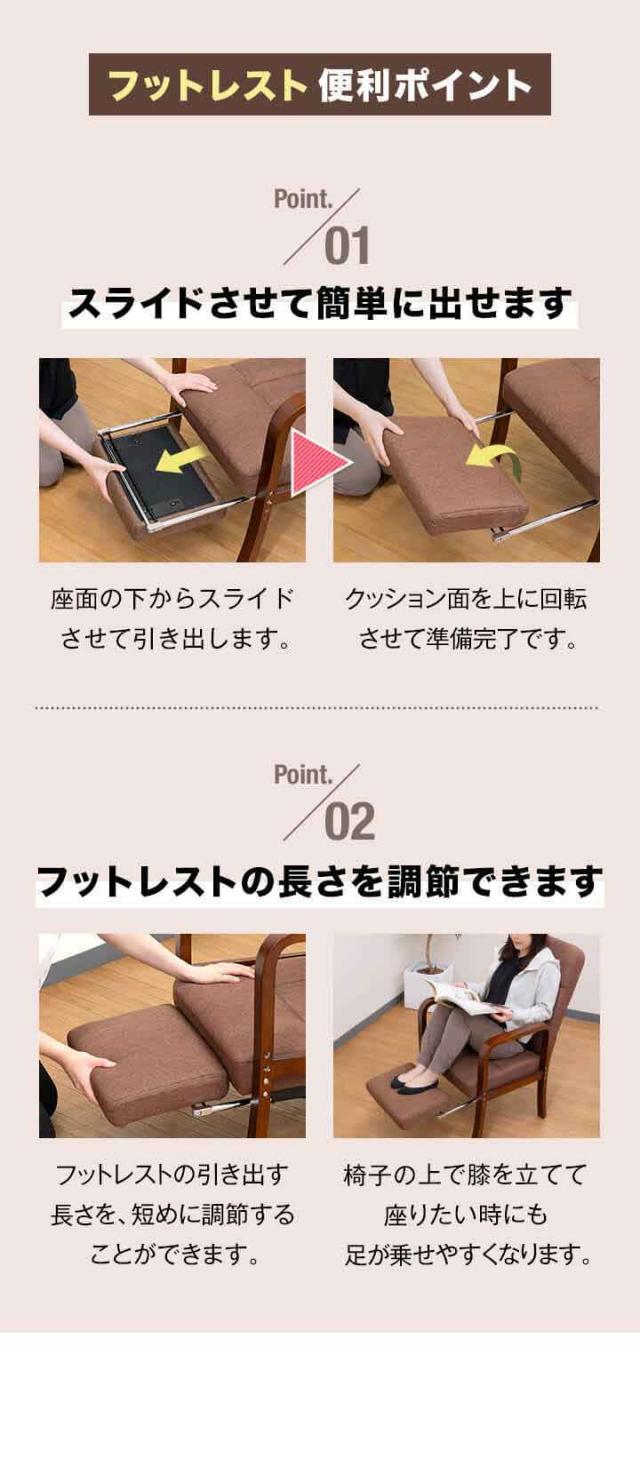 フットレスト 便利ポイント

Point.
01

スライドさせて簡単に出せます

座面の下からスライドさせて引き出します。

クッション面を上に回転させて準備完了です。

Point.
02

フットレストの長さを調節できます

フットレストの引き出す長さを、短めに調節することができます。

椅子の上で膝を立てて座りたい時にも足が乗せやすくなります。