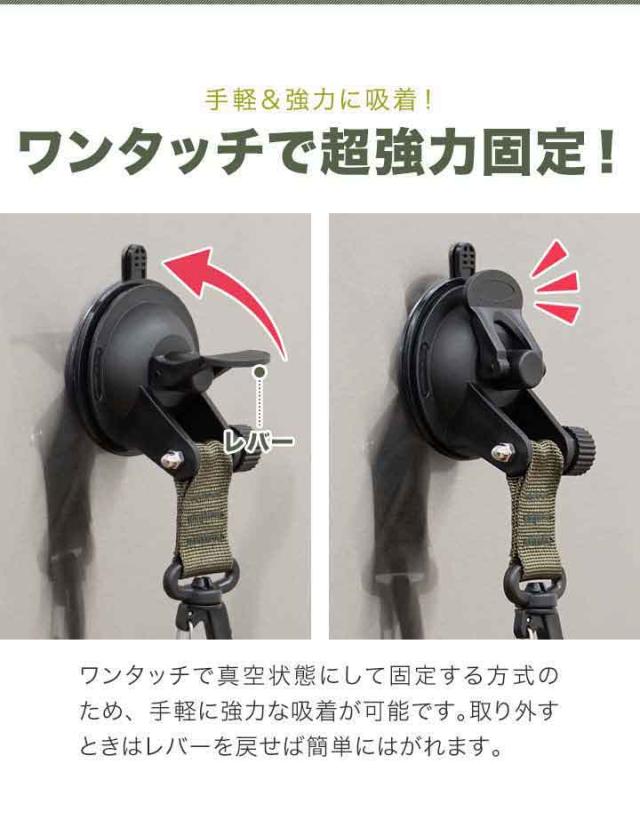 手軽＆強力に吸着！

ワンタッチで超強力固定！

レバー

ワンタッチで真空状態にして固定する方式のため、手軽に強力な吸着が可能です。取り外すときはレバーを戻せば簡単にはがれます。