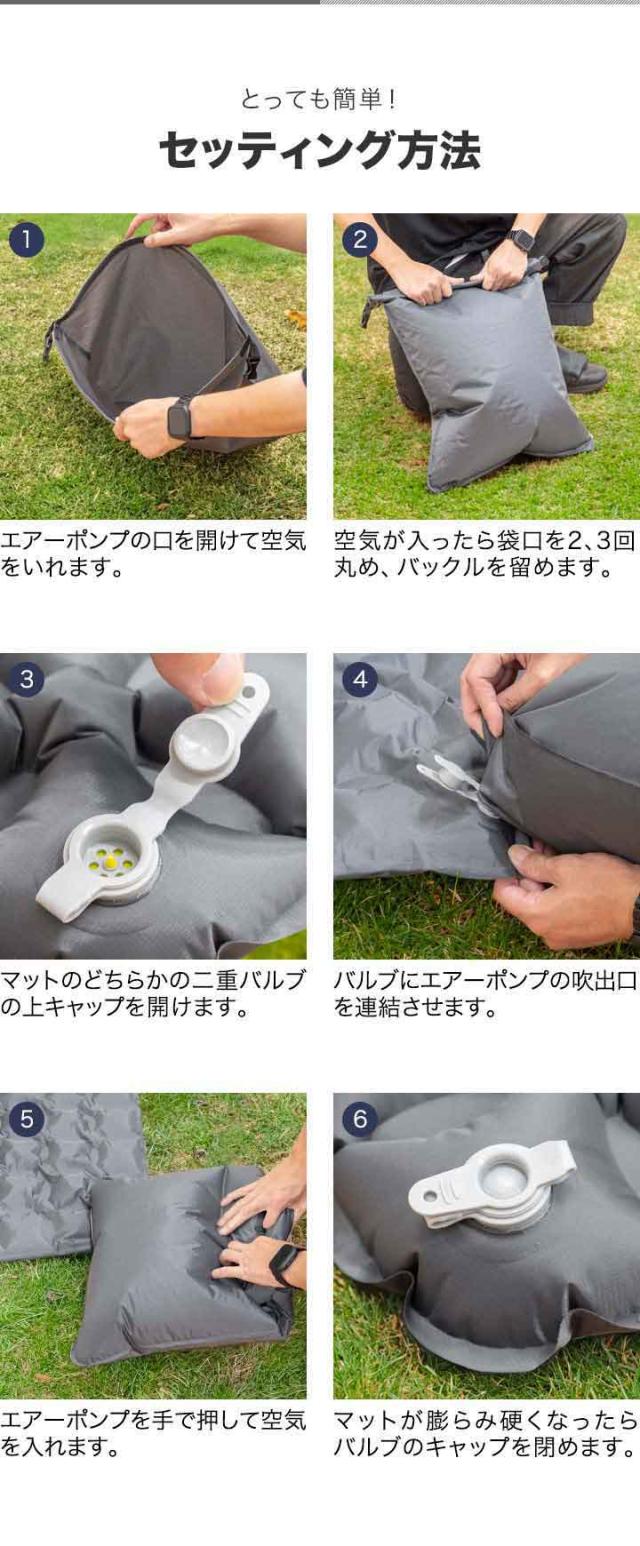 とっても簡単！

セッティング方法

1

エアーポンプの口を開けて空気をいれます。

2

空気が入ったら袋口を2、3回丸め、バックルを留めます。

3

マットのどちらかの二重バルブの上キャップを開けます。

4

バルブにエアーポンプの吹出口を連結させます。

5

エアーポンプを手で押して空気を入れます。

6

マットが膨らみ硬くなったらバルブのキャップを閉めます。