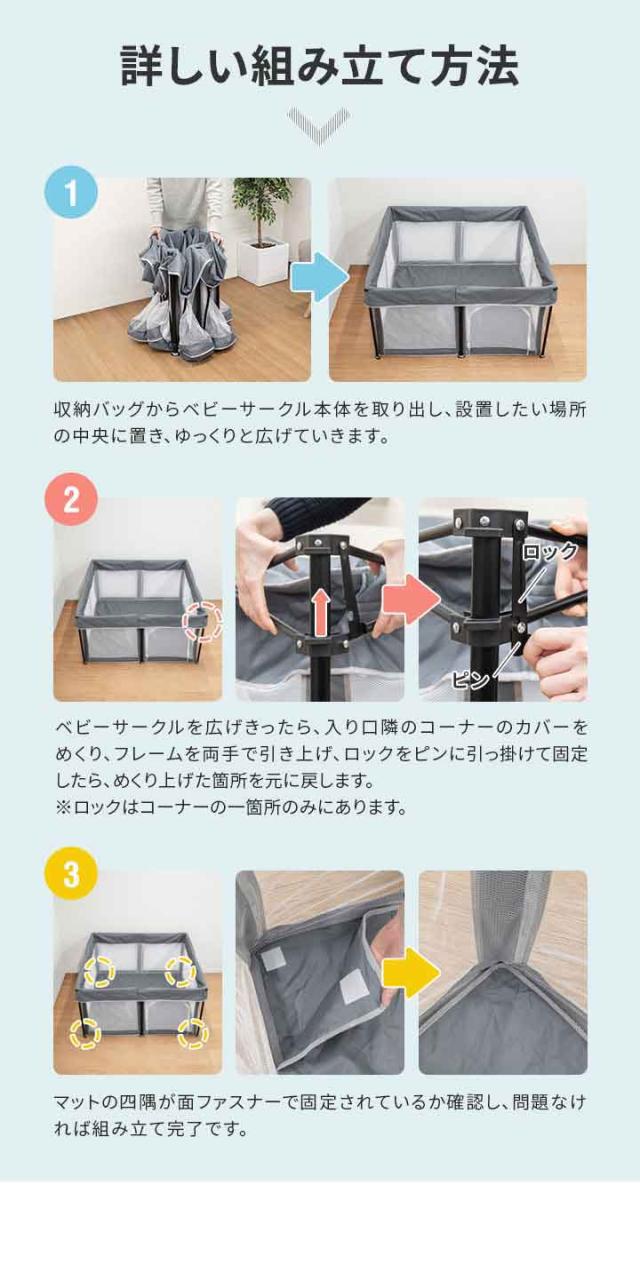 詳しい組み立て方法

1

収納バッグからベビーサークル本体を取り出し、設置したい場所の中央に置き、ゆっくりと広げていきます。

2

ロック

ピン

ベビーサークルを広げきったら、入り口隣のコーナーのカバーをめくり、フレームを両手で引き上げ、ロックをピンに引っ掛けて固定したら、めくり上げた箇所を元に戻します。
※ロックはコーナーの一箇所のみにあります。

3

マットの四隅が面ファスナーで固定されているか確認し、問題なければ組み立て完了です。