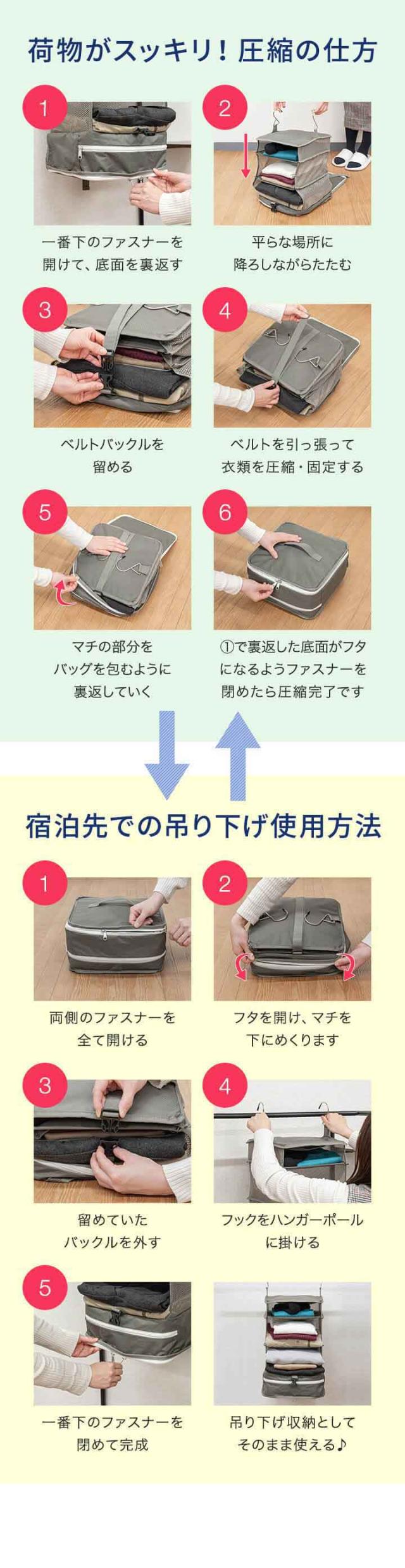 荷物がスッキリ！圧縮の仕方

1
一番下のファスナーを開けて、底面を裏返す

2
平らな場所に降ろしながらたたむ

3
ベルトバックルを留める

4
ベルトを引っ張って衣類を圧縮・固定する

5
マチの部分をバッグを包むように裏返していく

6
①で裏返した底面がフタになるようファスナーを閉めたら圧縮完了です

宿泊先での吊り下げ使用方法

1
両側のファスナーを全て開ける

2
フタを開け、マチを下にめくります

3
留めていたバックルを外す

4
フックをハンガーポールに掛ける

5
一番下のファスナーを閉めて完成

吊り下げ収納としてそのまま使える♪