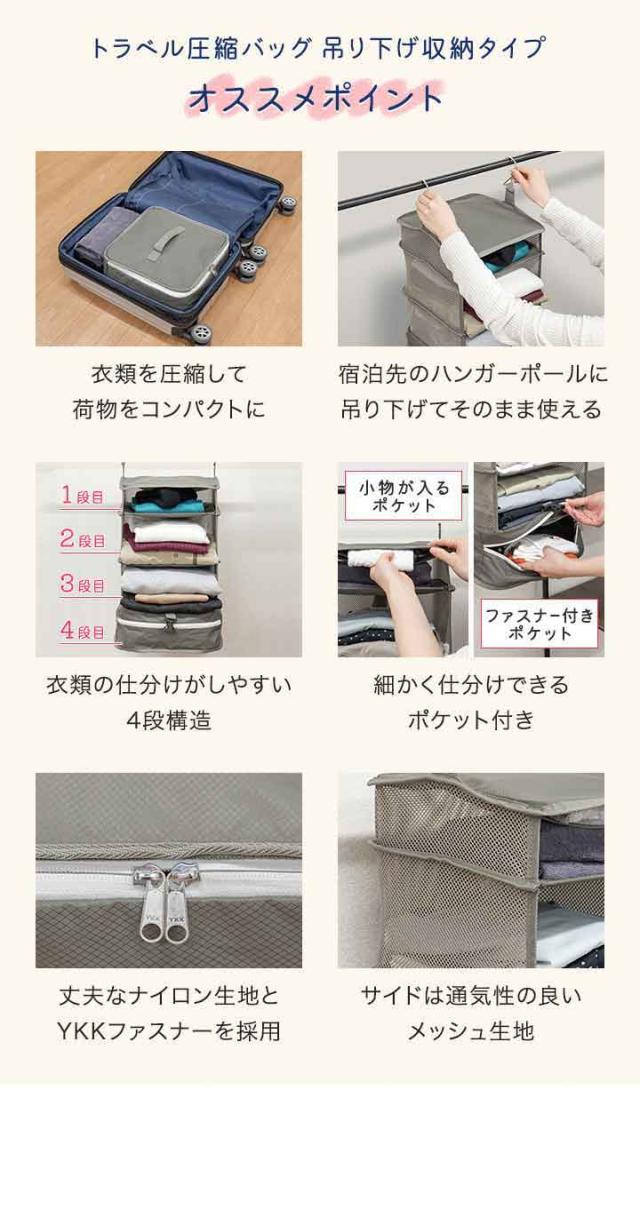 トラベル圧縮バッグ 吊り下げ収納タイプ

オススメポイント

衣類を圧縮して
荷物をコンパクトに

宿泊先のハンガーポールに
吊り下げてそのまま使える

1段目
2段目
3段目
4段目

衣類の仕分けがしやすい
4段構造

小物が入る
ポケット

ファスナー付き
ポケット

細かく仕分けできる
ポケット付き

YKK YKK

丈夫なナイロン生地と
YKKファスナーを採用

サイドは通気性の良い
メッシュ生地