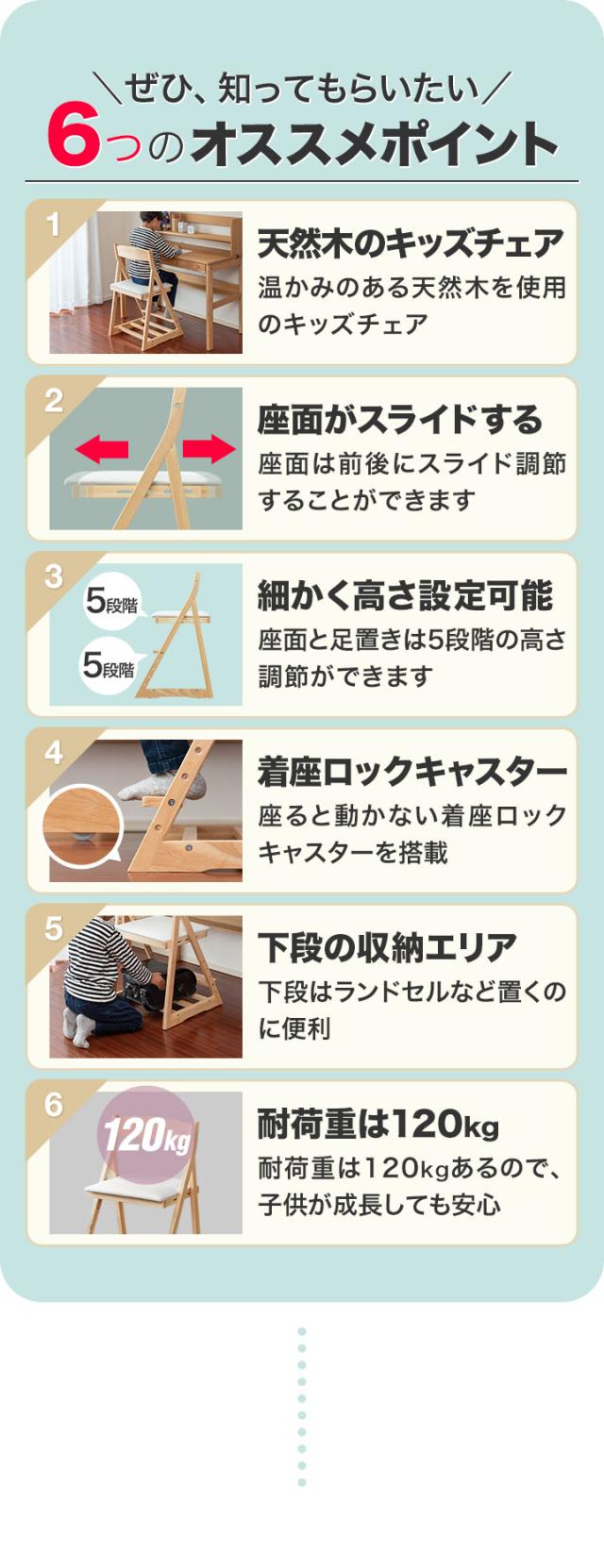 ＼ぜひ、知ってもらいたい／
6つのオススメポイント

1
天然木のキッズチェア
温かみのある天然木を使用のキッズチェア

2
座面がスライドする
座面は前後にスライド調節することができます

3
5段階
5段階
細かく高さ設定可能
座面と足置きは5段階の高さ調節ができます

4
着座ロックキャスター
座ると動かない着座ロックキャスターを搭載

5
下段の収納エリア
下段はランドセルなど置くのに便利

6
120kg
耐荷重は120kg
耐荷重は120kgあるので、子供が成長しても安心