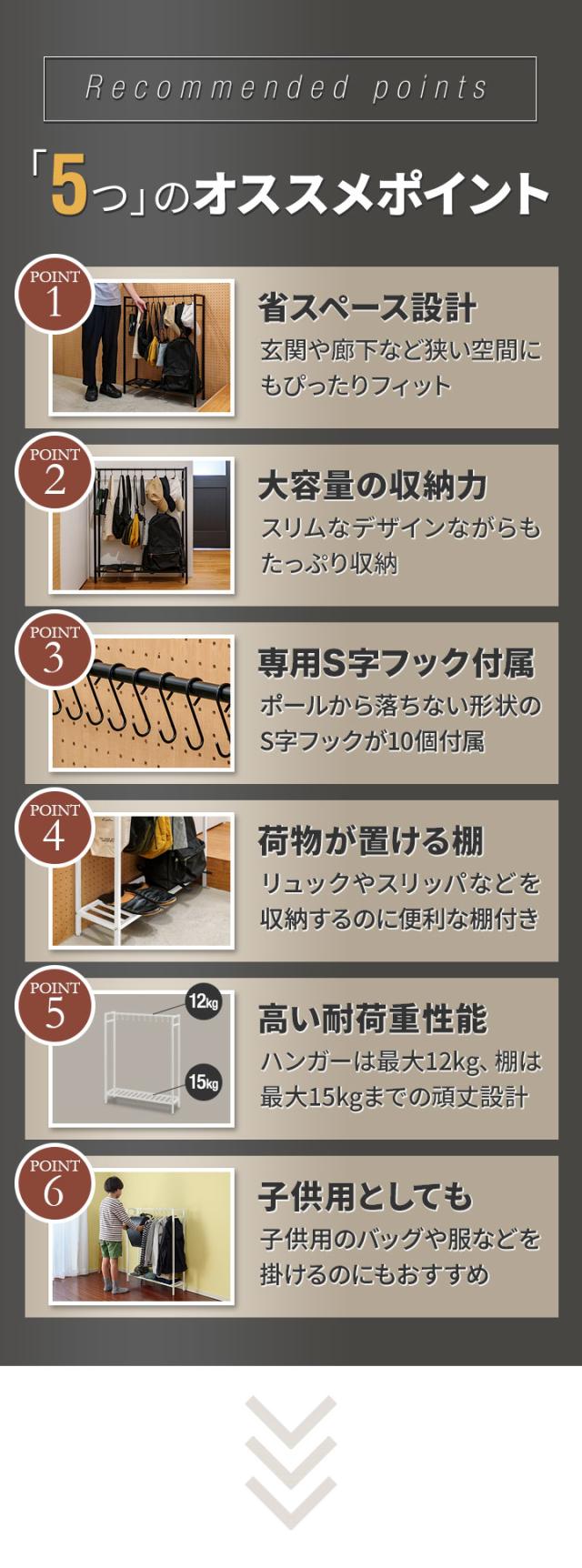 Recommended points

「5つ」のオススメポイント

POINT 1

省スペース設計

玄関や廊下など狭い空間にもぴったりフィット

POINT 2

大容量の収納力

スリムなデザインながらもたっぷり収納

POINT 3

専用S字フック付属

ポールから落ちない形状のS字フックが10個付属

POINT 4

荷物が置ける棚

リュックやスリッパなどを収納するのに便利な棚付き

POINT 5

12kg

15kg

高い耐荷重性能

ハンガーは最大12kg、棚は最大15kgまでの頑丈設計

POINT 6

子供用としても

子供用のバッグや服などを掛けるのにもおすすめ