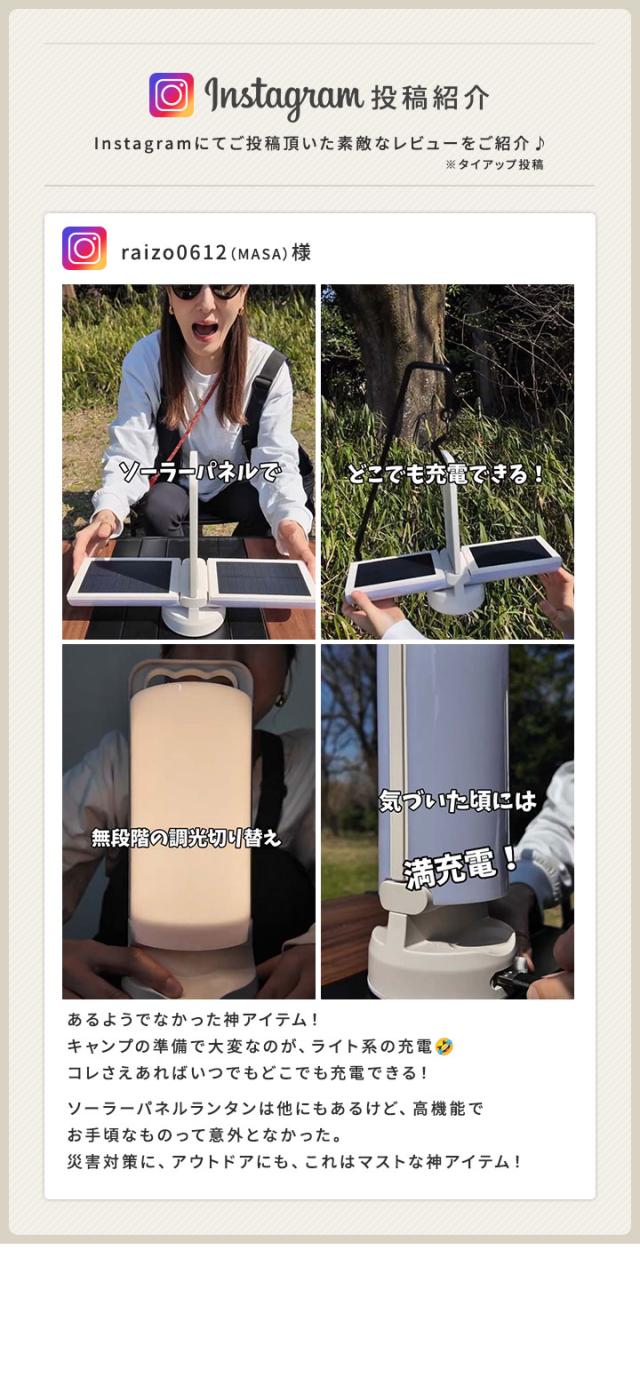 Instagram 投稿紹介

Instagramにてご投稿頂いた素敵なレビューをご紹介♪
※タイアップ投稿

raizo0612(MASA)様

ソーラーパネルで

どこでも充電できる！

無段階の調光切り替え

気づいた頃には

満充電！

あるようでなかった神アイテム！
キャンプの準備で大変なのが、ライト系の充電🤣
コレさえあればいつでもどこでも充電できる！

ソーラーパネルランタンは他にもあるけど、高機能で
お手頃なものって意外となかった。
災害対策に、アウトドアにも、これはマストな神アイテム！