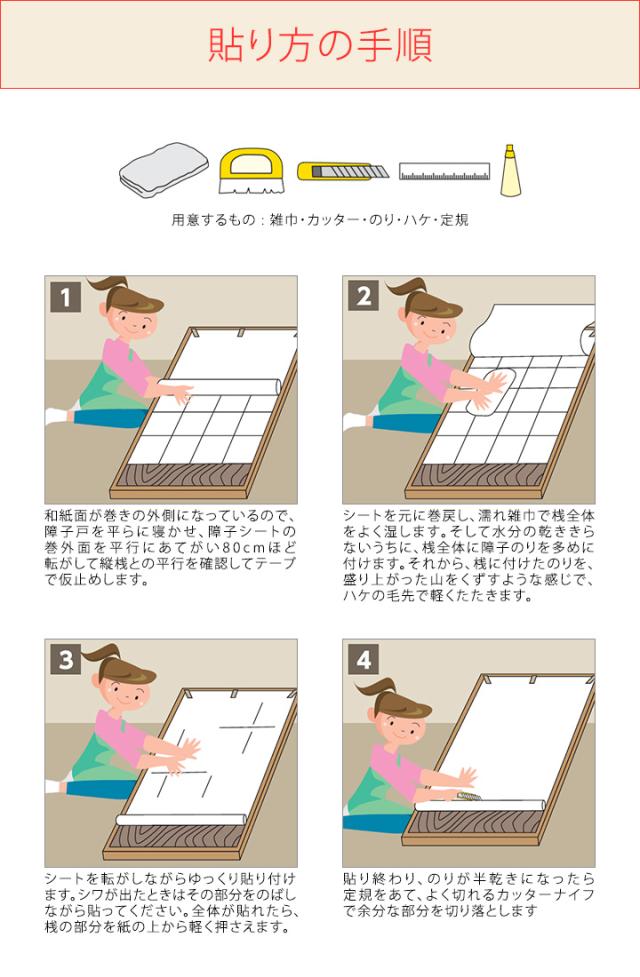 貼り方の手順

用意するもの：雑巾・カッター・のり・ハケ・定規

1

和紙面が巻きの外側になっているので、障子戸を平らに寝かせ、障子シートの巻外面を平行にあてがい80cmほど転がして縦桟との平行を確認してテープで仮止めします。

2

シートを元に巻戻し、濡れ雑巾で桟全体をよく湿します。そして水分の乾ききらないうちに、桟全体に障子のりを多めに付けます。それから、桟に付けたのりを、盛り上がった山をくずすような感じで、ハケの毛先で軽くたたきます。

3

シートを転がしながらゆっくり貼り付けます。シワが出たときはその部分をのばしながら貼ってください。全体が貼れたら、桟の部分を紙の上から軽く押さえます。

4

貼り終わり、のりが半乾きになったら定規をあて、よく切れるカッターナイフで余分な部分を切り落とします