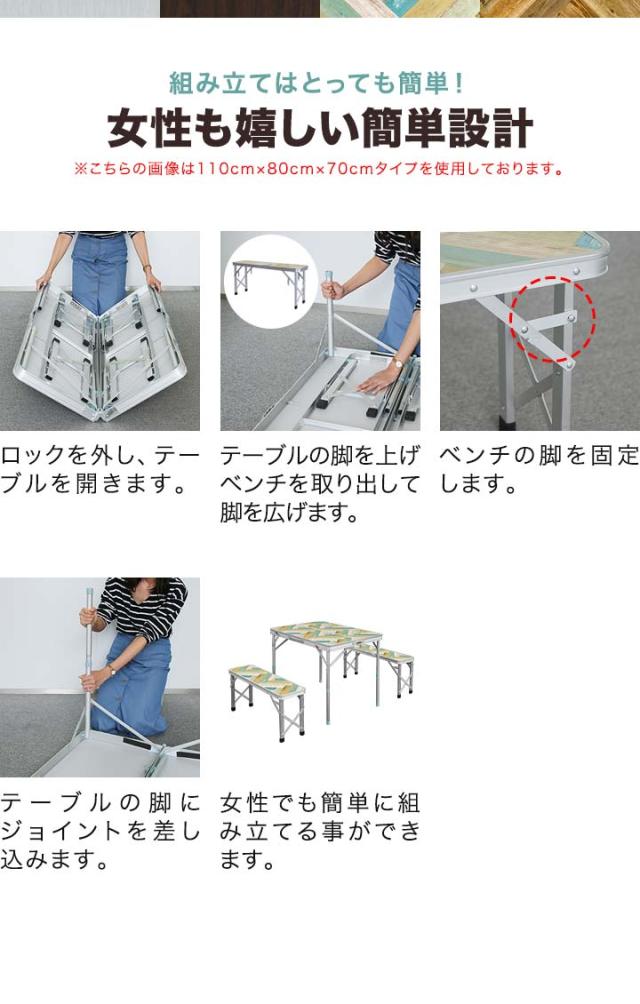 組み立てはとっても簡単！

女性も嬉しい簡単設計

※こちらの画像は110cm×80cm×70cmタイプを使用しております。

ロックを外し、テーブルを開きます。

テーブルの脚を上げベンチを取り出して脚を広げます。

ベンチの脚を固定します。

テーブルの脚にジョイントを差し込みます。

女性でも簡単に組み立てる事ができます。