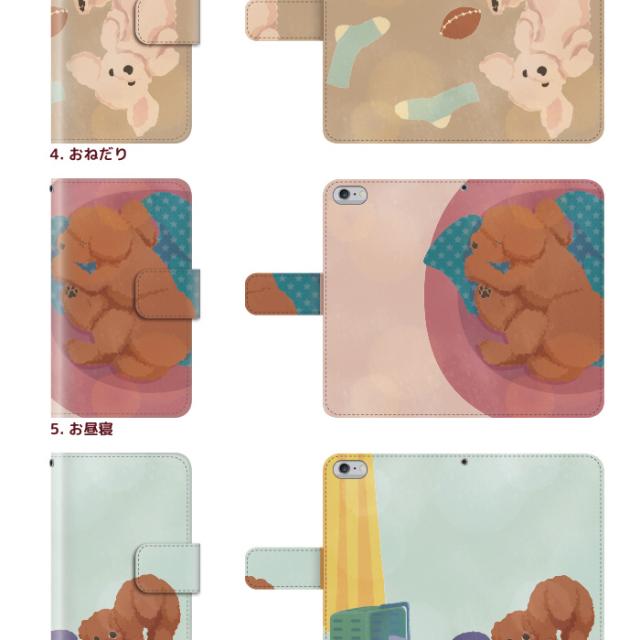 4. おねだり

5. お昼寝