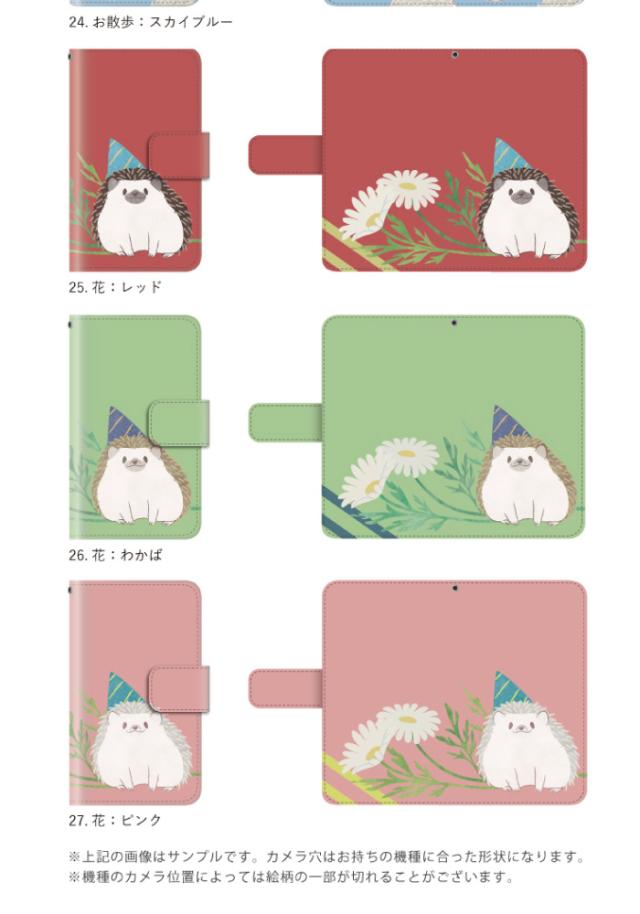 24. お散歩：スカイブルー

25. 花：レッド

26. 花：わかば

27. 花：ピンク

※上記の画像はサンプルです。カメラ穴はお持ちの機種に合った形状になります。
※機種のカメラ位置によっては絵柄の一部が切れることがございます。