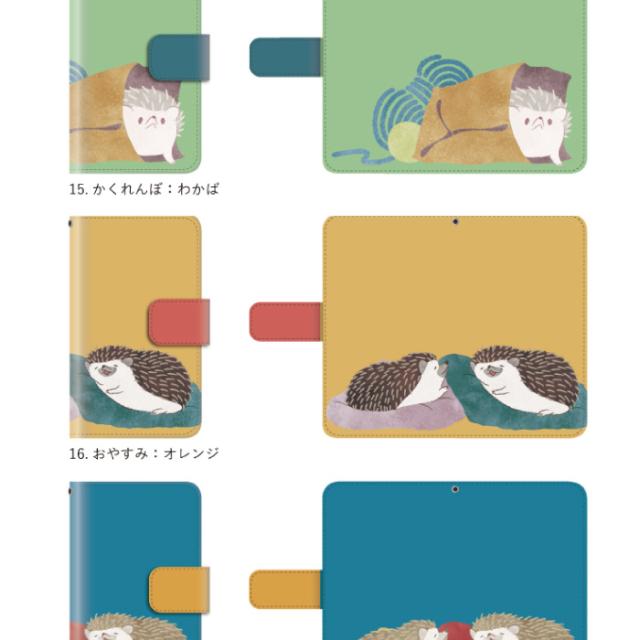 15. かくれんぼ：わかば

16. おやすみ：オレンジ