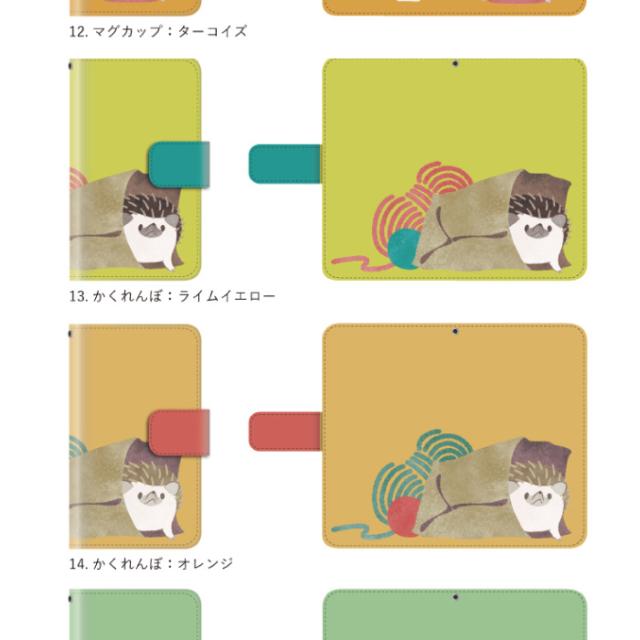 12. マグカップ：ターコイズ

13. かくれんぼ：ライムイエロー

14. かくれんぼ：オレンジ