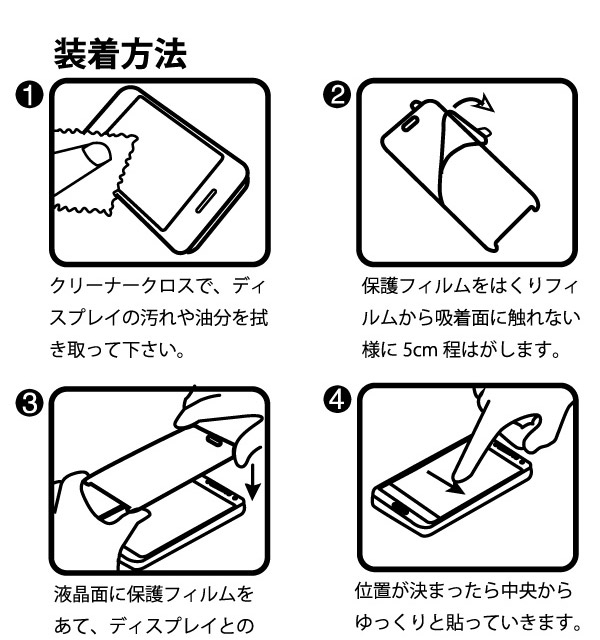 装着方法

❶
クリーナークロスで、ディスプレイの汚れや油分を拭き取って下さい。

❷
保護フィルムをはくりフィルムから吸着面に触れない様に 5cm 程はがします。

❸
液晶面に保護フィルムをあて、ディスプレイとの

❹
位置が決まったら中央からゆっくりと貼っていきます。