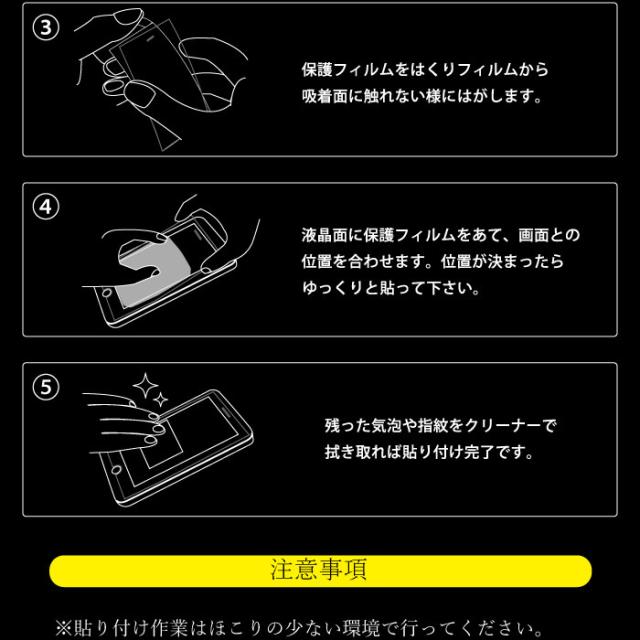 ③

保護フィルムをはくりフィルムから吸着面に触れない様にはがします。

④

液晶面に保護フィルムをあて、画面との位置を合わせます。位置が決まったらゆっくりと貼って下さい。

⑤

残った気泡や指紋をクリーナーで拭き取れば貼り付け完了です。

注意事項

※貼り付け作業はほこりの少ない環境で行ってください。