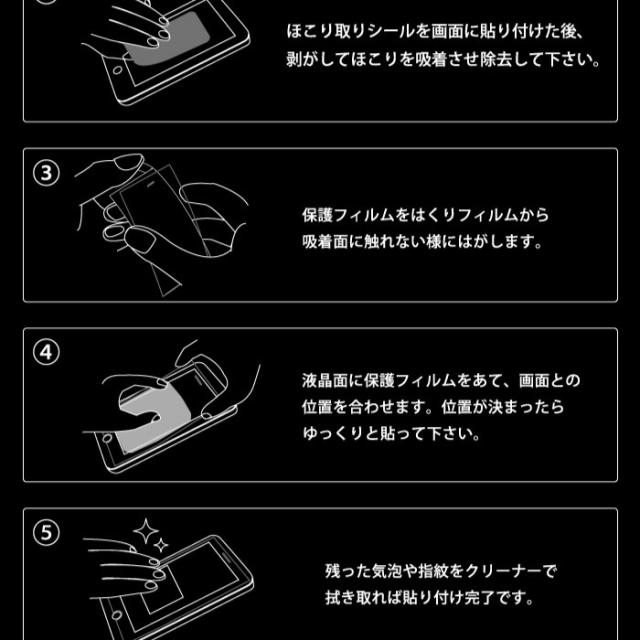 ほこり取りシールを画面に貼り付けた後、剥がしてほこりを吸着させ除去して下さい。

③

保護フィルムをはくりフィルムから吸着面に触れない様にはがします。

④

液晶面に保護フィルムをあて、画面との位置を合わせます。位置が決まったらゆっくりと貼って下さい。

⑤

残った気泡や指紋をクリーナーで拭き取れば貼り付け完了です。