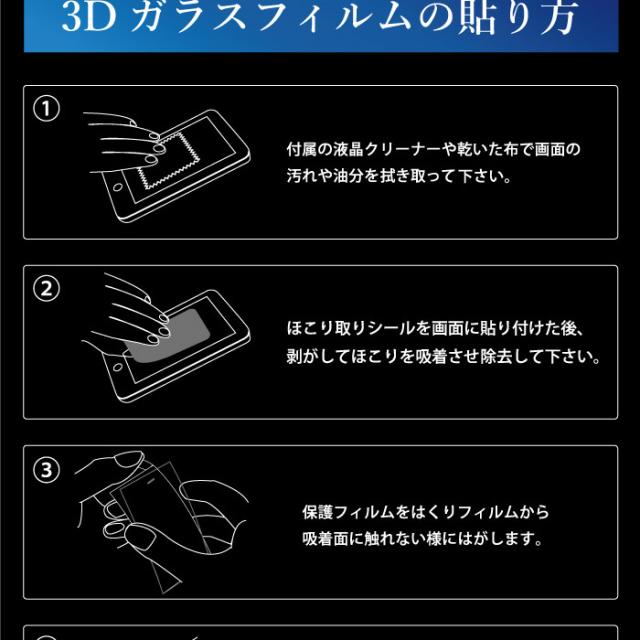 3D ガラスフィルムの貼り方

①

付属の液晶クリーナーや乾いた布で画面の汚れや油分を拭き取って下さい。

②

ほこり取りシールを画面に貼り付けた後、剥がしてほこりを吸着させ除去して下さい。

③

保護フィルムをはくりフィルムから吸着面に触れない様にはがします。