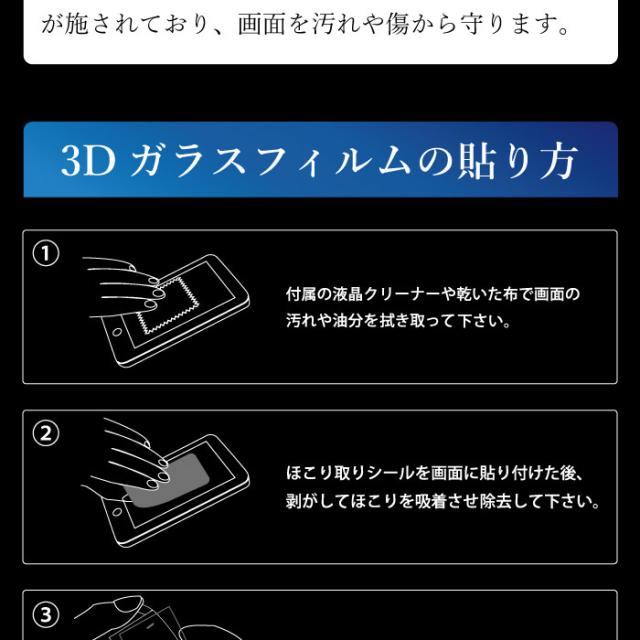 が施されており、画面を汚れや傷から守ります。

3D ガラスフィルムの貼り方

①

付属の液晶クリーナーや乾いた布で画面の汚れや油分を拭き取って下さい。

②

ほこり取りシールを画面に貼り付けた後、剥がしてほこりを吸着させ除去して下さい。

③