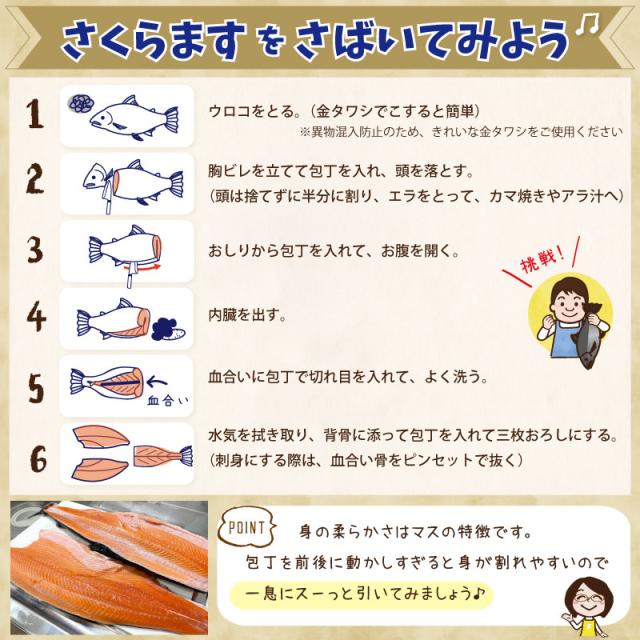 さくらます を さばいてみよう♫

1 ウロコをとる。（金タワシでこすると簡単）
※異物混入防止のため、きれいな金タワシをご使用ください

2 胸ビレを立てて包丁を入れ、頭を落とす。
（頭は捨てずに半分に割り、エラをとって、カマ焼きやアラ汁へ）

3 おしりから包丁を入れて、お腹を開く。

挑戦！

4 内臓を出す。

5 血合い
血合いに包丁で切れ目を入れて、よく洗う。

6 水気を拭き取り、背骨に添って包丁を入れて三枚おろしにする。
（刺身にする際は、血合い骨をピンセットで抜く）

POINT 身の柔らかさはマスの特徴です。
包丁を前後に動かしすぎると身が割れやすいので
一息にスーっと引いてみましょう♪