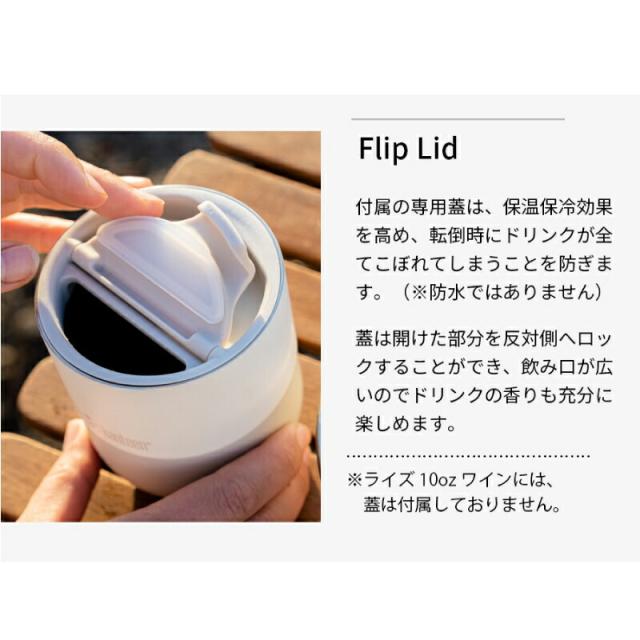 Flip Lid

付属の専用蓋は、保温保冷効果を高め、転倒時にドリンクが全てこぼれてしまうことを防ぎます。（※防水ではありません）

蓋は開けた部分を反対側へロックすることができ、飲み口が広いのでドリンクの香りも充分に楽しめます。

※ライズ 10oz ワインには、蓋は付属しておりません。