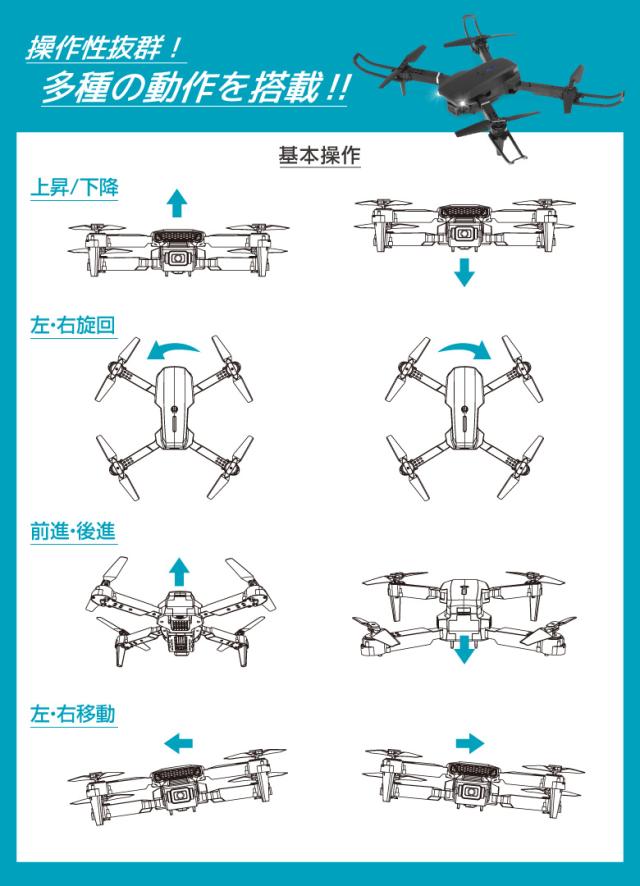 操作性抜群！
多種の動作を搭載!!

基本操作

上昇/下降

左･右旋回

前進･後進

左･右移動