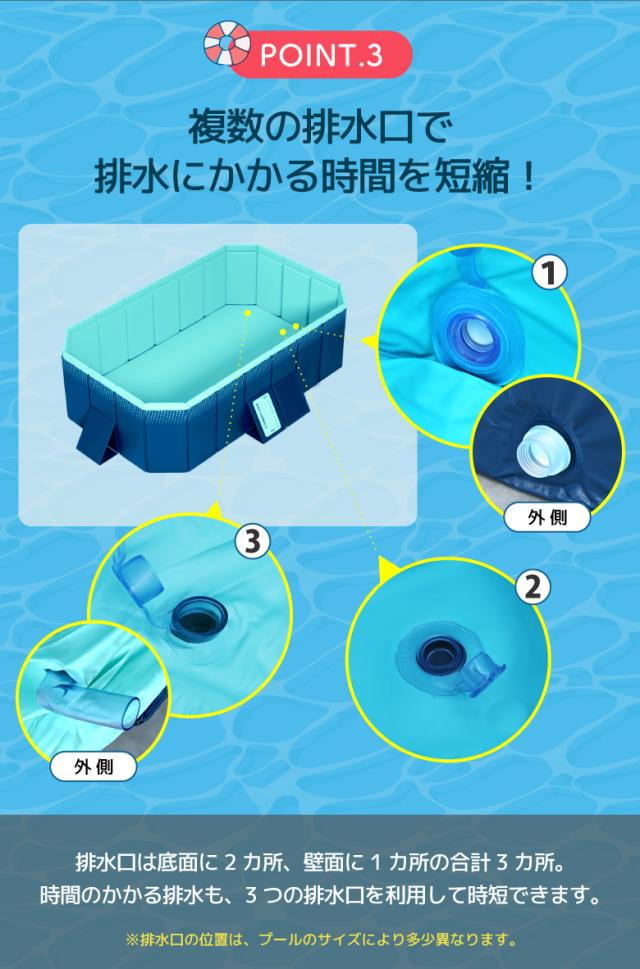 POINT.3

複数の排水口で
排水にかかる時間を短縮！

1

外側

3

2

外側

排水口は底面に２カ所、壁面に１カ所の合計３カ所。
時間のかかる排水も、３つの排水口を利用して時短できます。

※排水口の位置は、プールのサイズにより多少異なります。