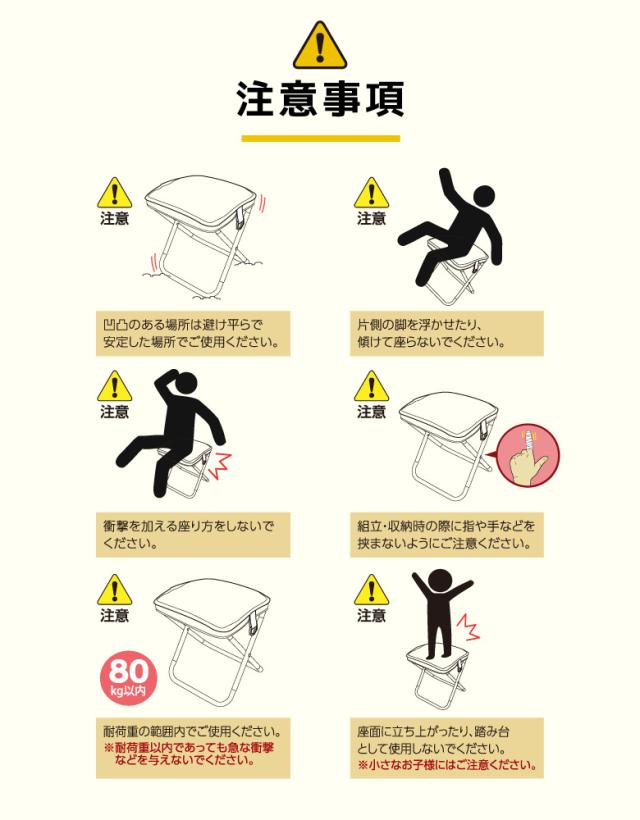 注意事項

注意

凹凸のある場所は避け平らで安定した場所でご使用ください。

注意

片側の脚を浮かせたり、傾けて座らないでください。

注意

衝撃を加える座り方をしないでください。

注意

組立・収納時の際に指や手などを挟まないようにご注意ください。

注意

80 kg以内

耐荷重の範囲内でご使用ください。
※耐荷重以内であっても急な衝撃などを与えないでください。

注意

座面に立ち上がったり、踏み台として使用しないでください。
※小さなお子様にはご注意ください。