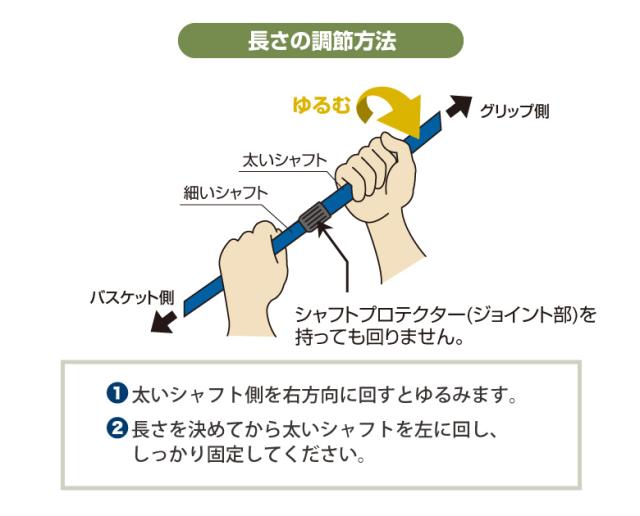 長さの調節方法

ゆるむ

グリップ側

太いシャフト

細いシャフト

バスケット側

シャフトプロテクター(ジョイント部)を持っても回りません。

❶ 太いシャフト側を右方向に回すとゆるみます。

❷ 長さを決めてから太いシャフトを左に回し、しっかり固定してください。