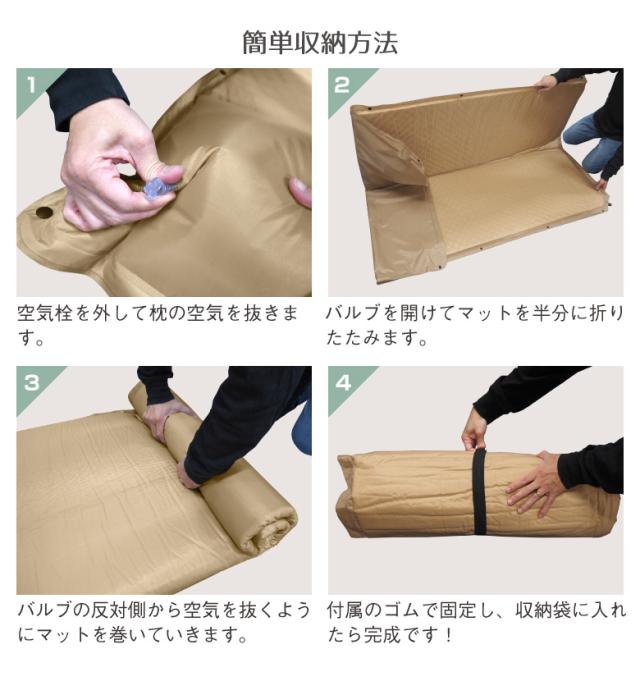 簡単収納方法

1

空気栓を外して枕の空気を抜きます。

2

バルブを開けてマットを半分に折りたたみます。

3

バルブの反対側から空気を抜くようにマットを巻いていきます。

4

付属のゴムで固定し、収納袋に入れたら完成です！