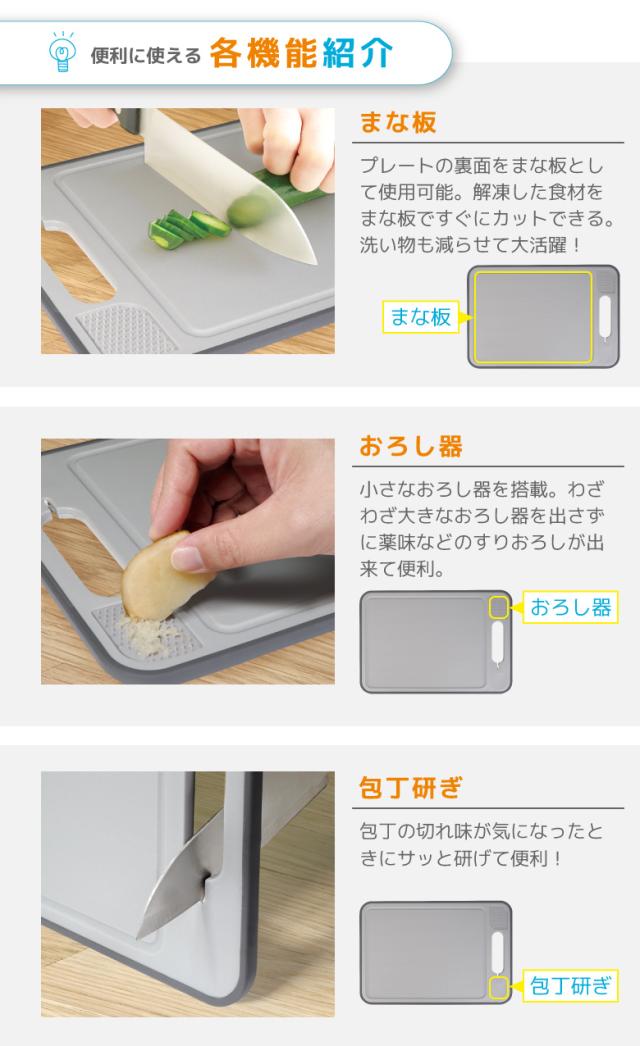 便利に使える 各機能紹介

まな板

プレートの裏面をまな板として使用可能。解凍した食材をまな板ですぐにカットできる。洗い物も減らせて大活躍！

まな板

おろし器

小さなおろし器を搭載。わざわざ大きなおろし器を出さずに薬味などのすりおろしが出来て便利。

おろし器

包丁研ぎ

包丁の切れ味が気になったときにサッと研げて便利！

包丁研ぎ