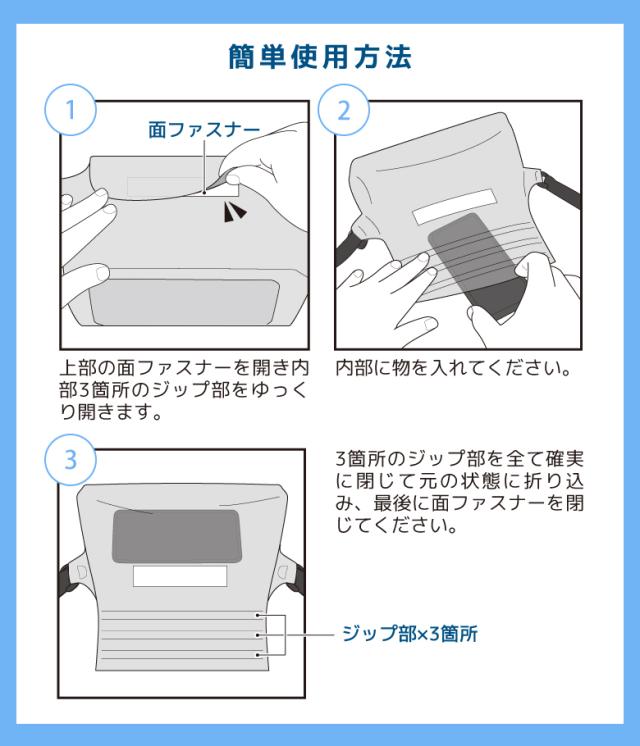 簡単使用方法

1

面ファスナー

上部の面ファスナーを開き内部3箇所のジップ部をゆっくり開きます。

2

内部に物を入れてください。

3

3箇所のジップ部を全て確実に閉じて元の状態に折り込み、最後に面ファスナーを閉じてください。

ジップ部×3箇所