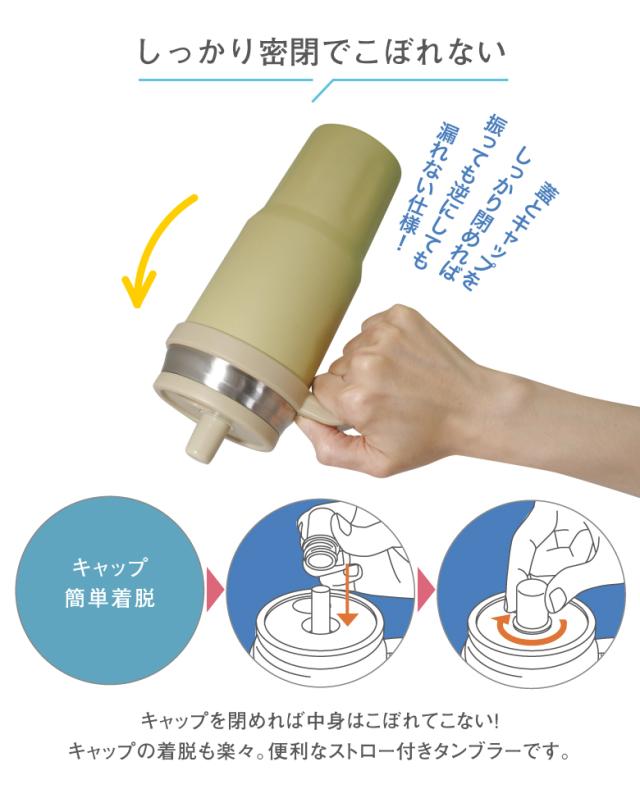 しっかり密閉でこぼれない

蓋とキャップを
しっかり閉めれば
振っても逆にしても
漏れない仕様！

キャップ
簡単着脱

キャップを閉めれば中身はこぼれてこない！
キャップの着脱も楽々。便利なストロー付きタンブラーです。