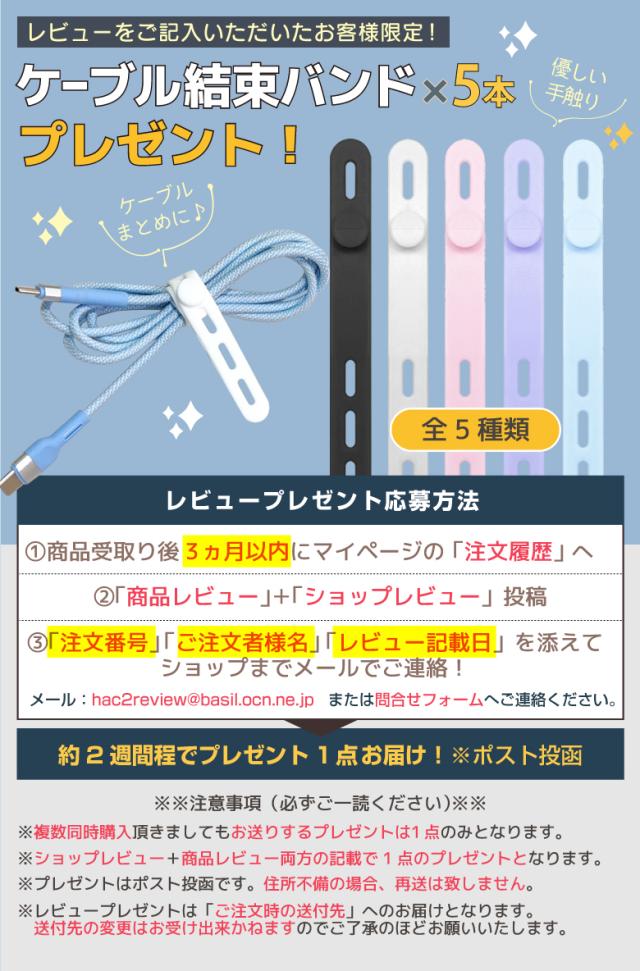 レビューをご記入いただいたお客様限定！

ケーブル結束バンド×5本 プレゼント！

優しい手触り

ケーブルまとめに♪

全５種類

レビュープレゼント応募方法

①商品受取り後３ヵ月以内にマイページの「注文履歴」へ

②「商品レビュー」+「ショップレビュー」投稿

③「注文番号」「ご注文者様名」「レビュー記載日」を添えてショップまでメールでご連絡！

メール：hac2review@basil.ocn.ne.jp または問合せフォームへご連絡ください。

約２週間程でプレゼント１点お届け！※ポスト投函

※※注意事項（必ずご一読ください)※※

※複数同時購入頂きましてもお送りするプレゼントは1点のみとなります。

※ショップレビュー＋商品レビュー両方の記載で１点のプレゼントとなります。

※プレゼントはポスト投函です。住所不備の場合、再送は致しません。

※レビュープレゼントは「ご注文時の送付先」へのお届けとなります。送付先の変更はお受け出来かねますのでご了承のほどお願いいたします。