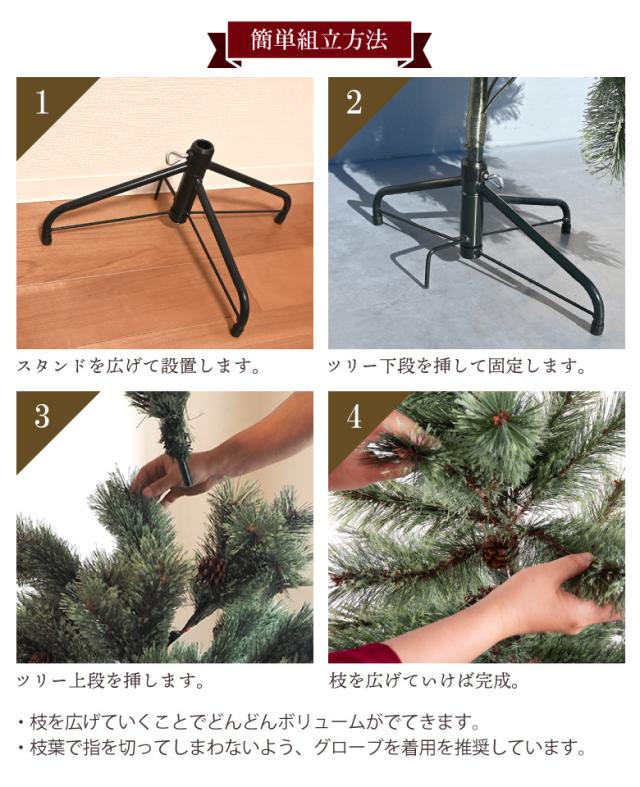 簡単組立方法

1

スタンドを広げて設置します。

2

ツリー下段を挿して固定します。

3

ツリー上段を挿します。

4

枝を広げていけば完成。

・枝を広げていくことでどんどんボリュームがでてきます。
・枝葉で指を切ってしまわないよう、グローブを着用を推奨しています。