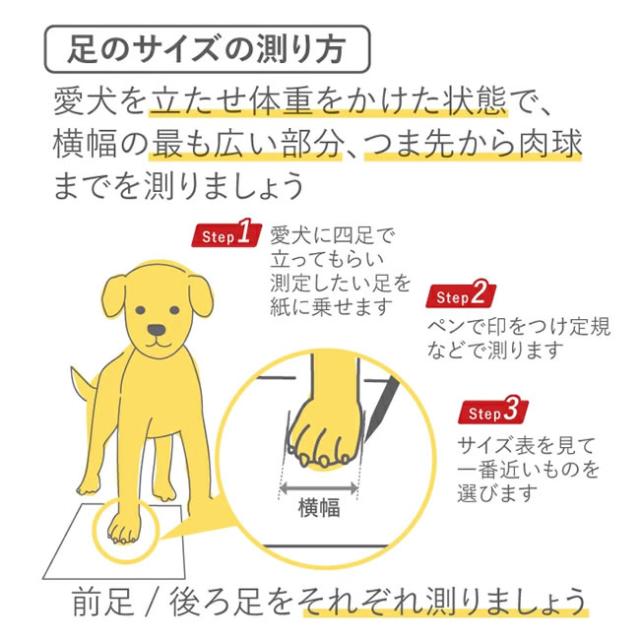 足のサイズの測り方

愛犬を立たせ体重をかけた状態で、横幅の最も広い部分、つま先から肉球までを測りましょう

Step1 愛犬に四足で立ってもらい測定したい足を紙に乗せます

Step2 ペンで印をつけ定規などで測ります

Step3 サイズ表を見て一番近いものを選びます

横幅

前足 / 後ろ足をそれぞれ測りましょう