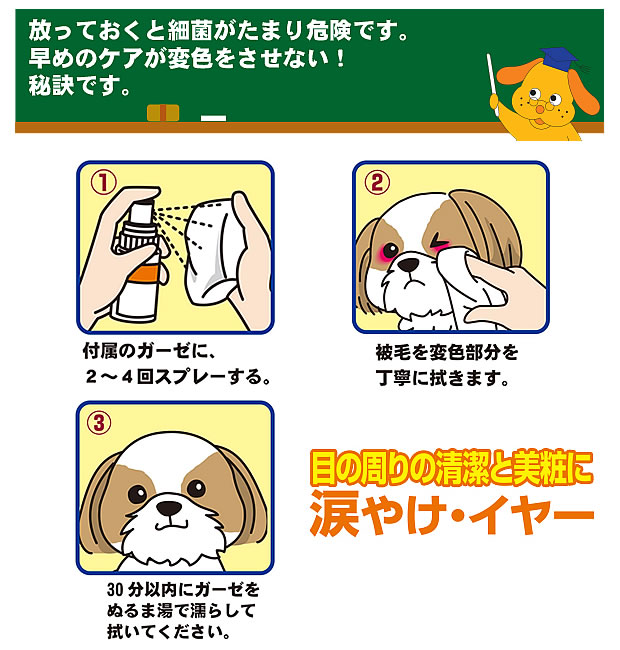 放っておくと細菌がたまり危険です。
早めのケアが変色をさせない！
秘訣です。

①

付属のガーゼに、
２～４回スプレーする。

②

被毛を変色部分を
丁寧に拭きます。

③

30 分以内にガーゼを
ぬるま湯で濡らして
拭いてください。

目の周りの清潔と美粧に
涙やけ・イヤー