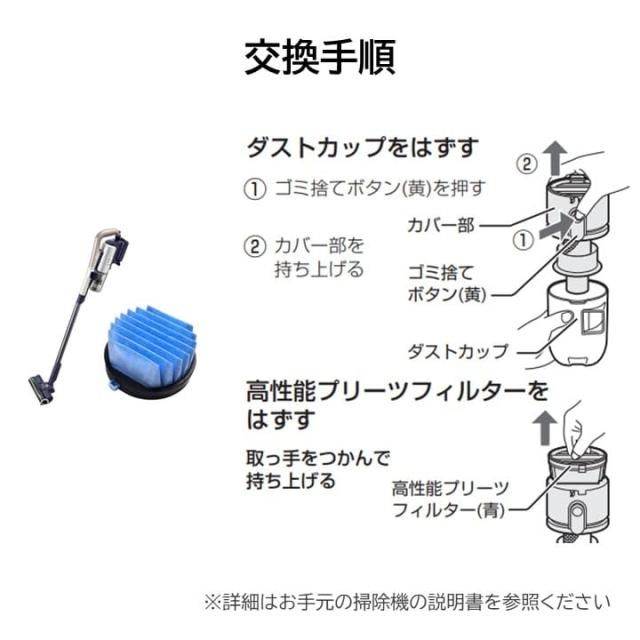 交換手順

ダストカップをはずす

① ゴミ捨てボタン(黄)を押す

② カバー部を持ち上げる

②

カバー部

①

ゴミ捨てボタン(黄)

ダストカップ

高性能プリーツフィルターをはずす

取っ手をつかんで持ち上げる

高性能プリーツフィルター(青)

※詳細はお手元の掃除機の説明書を参照ください