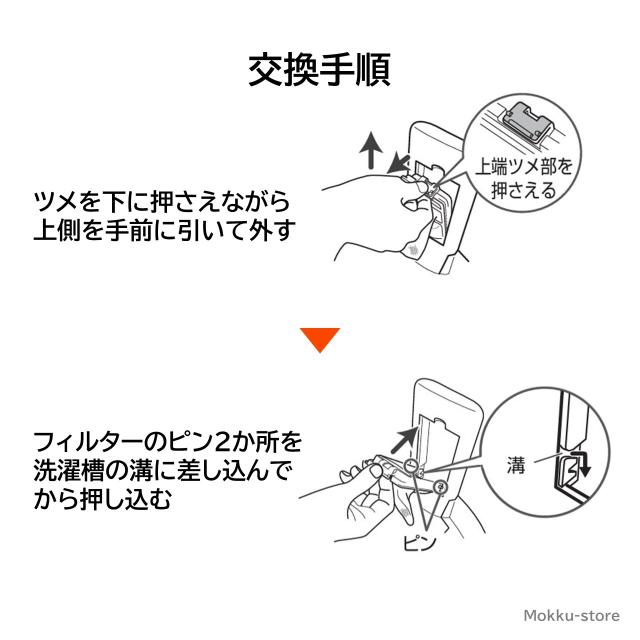 交換手順

ツメを下に押さえながら上側を手前に引いて外す

上端ツメ部を押さえる

フィルターのピン2か所を洗濯槽の溝に差し込んでから押し込む

溝

ピン

Mokku-store