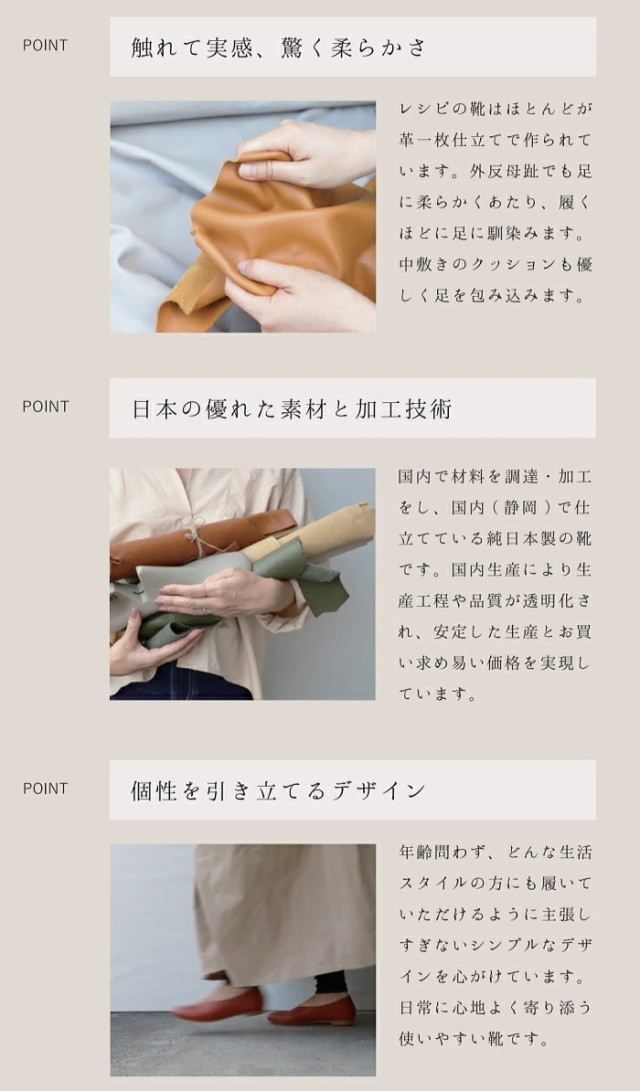 POINT

触れて実感、驚く柔らかさ

レシピの靴はほとんどが革一枚仕立てで作られています。外反母趾でも足に柔らかくあたり、履くほどに足に馴染みます。中敷きのクッションも優しく足を包み込みます。

POINT

日本の優れた素材と加工技術

国内で材料を調達・加工をし、国内（静岡）で仕立てている純日本製の靴です。国内生産により生産工程や品質が透明化され、安定した生産とお買い求め易い価格を実現しています。

POINT

個性を引き立てるデザイン

年齢問わず、どんな生活スタイルの方にも履いていただけるように主張しすぎないシンプルなデザインを心がけています。日常に心地よく寄り添う使いやすい靴です。