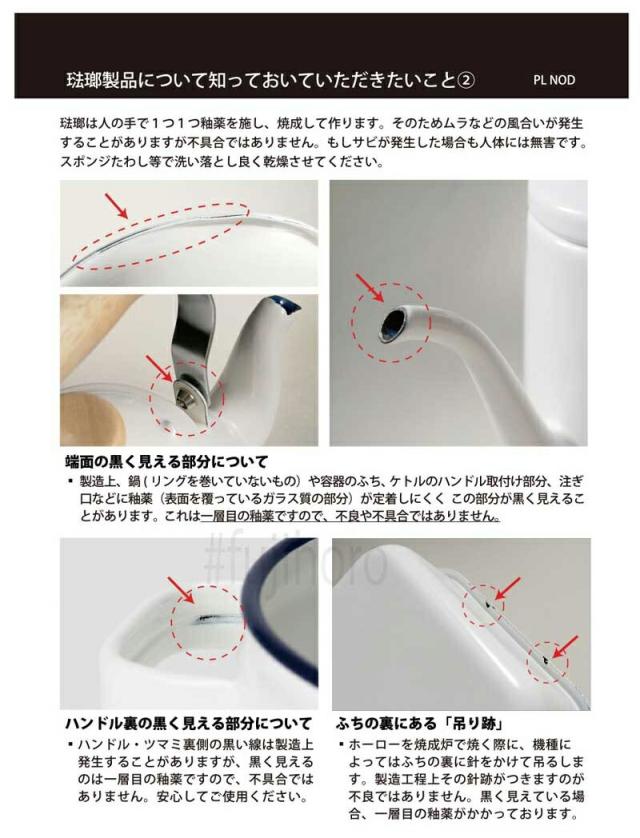 琺瑯製品について知っておいていただきたいこと②

PL NOD

琺瑯は人の手で１つ１つ釉薬を施し、焼成して作ります。そのためムラなどの風合いが発生することがありますが不具合ではありません。もしサビが発生した場合も人体には無害です。スポンジたわし等で洗い落とし良く乾燥させてください。

端面の黒く見える部分について

▪ 製造上、鍋（リングを巻いていないもの）や容器のふち、ケトルのハンドル取付け部分、注ぎ口などに釉薬（表面を覆っているガラス質の部分）が定着しにくく この部分が黒く見えることがあります。これは一層目の釉薬ですので、不良や不具合ではありません。

#fujihoro

ハンドル裏の黒く見える部分について

▪ ハンドル・ツマミ裏側の黒い線は製造上発生することがありますが、黒く見えるのは一層目の釉薬ですので、不具合ではありません。安心してご使用ください。

ふちの裏にある「吊り跡」

▪ ホーローを焼成炉で焼く際に、機種によってはふちの裏に針をかけて吊るします。製造工程上その針跡がつきますのが不良ではありません。黒く見えている場合、一層目の釉薬がかかっております。