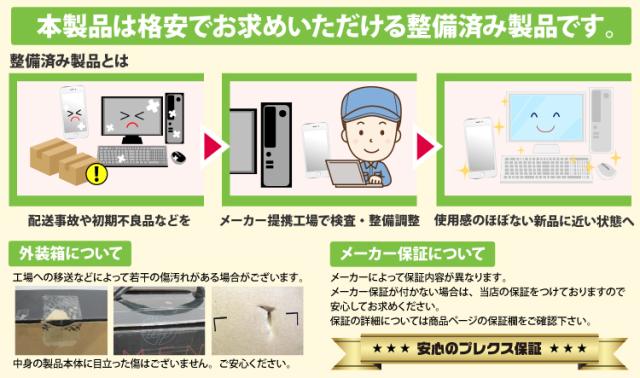 本製品は格安でお求めいただける整備済み製品です。

整備済み製品とは

配送事故や初期不良品などを

メーカー提携工場で検査・整備調整

使用感のほぼない新品に近い状態へ

外装箱について

工場への移送などによって若干の傷汚れがある場合がございます。

中身の製品本体に目立った傷はございません。ご安心ください。

メーカー保証について

メーカーによって保証内容が異なります。
メーカー保証が付かない場合は、当店の保証をつけておりますので安心してお求めください。
保証の詳細については商品ページの保証欄をご確認下さい。

★★★ 安心のプレクス保証 ★★★