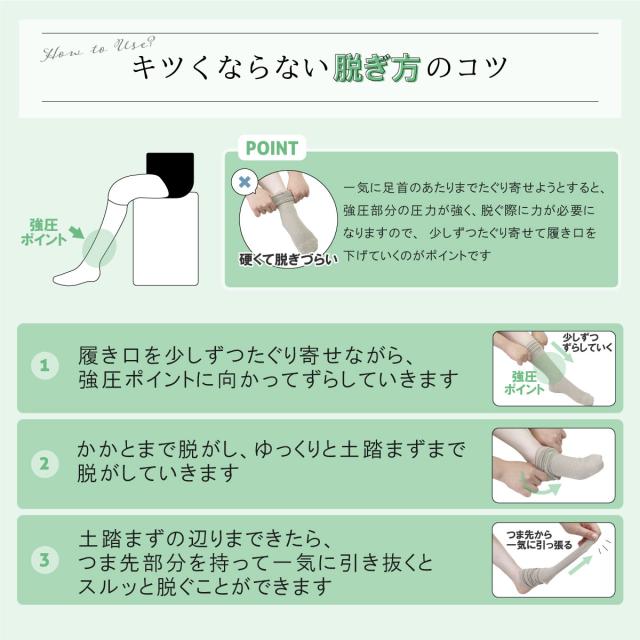 How to Use?
キツくならない脱ぎ方のコツ

強圧ポイント

POINT

硬くて脱ぎづらい

一気に足首のあたりまでたぐり寄せようとすると、強圧部分の圧力が強く、脱ぐ際に力が必要になりますので、少しずつたぐり寄せて履き口を下げていくのがポイントです

1 履き口を少しずつたぐり寄せながら、強圧ポイントに向かってずらしていきます

少しずつずらしていく
強圧ポイント

2 かかとまで脱がし、ゆっくりと土踏まずまで脱がしていきます

3 土踏まずの辺りまできたら、つま先部分を持って一気に引き抜くとスルッと脱ぐことができます

つま先から一気に引っ張る