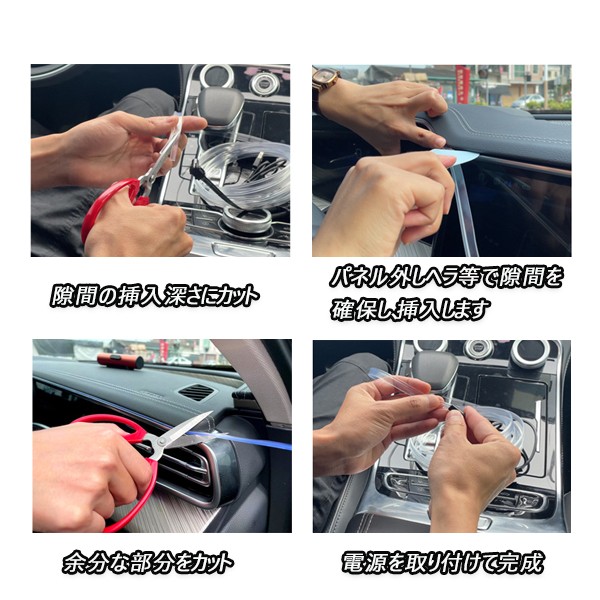 隙間の挿入深さにカット

パネル外しヘラ等で隙間を確保し挿入します

余分な部分をカット

電源を取り付けて完成