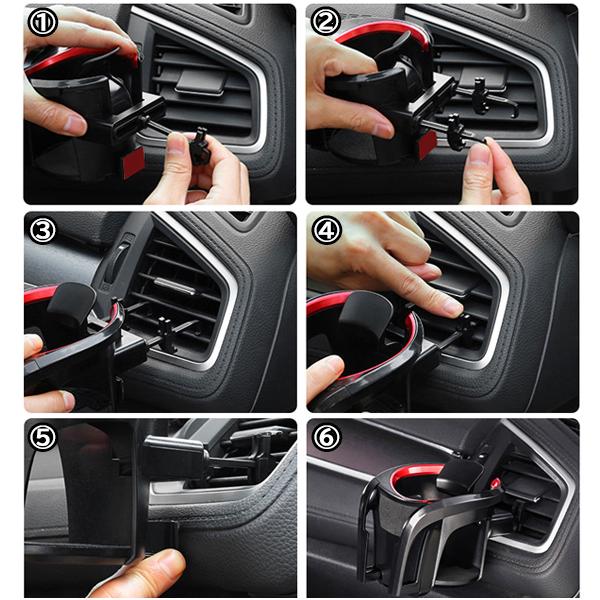 ①
②
③
④
⑤
⑥