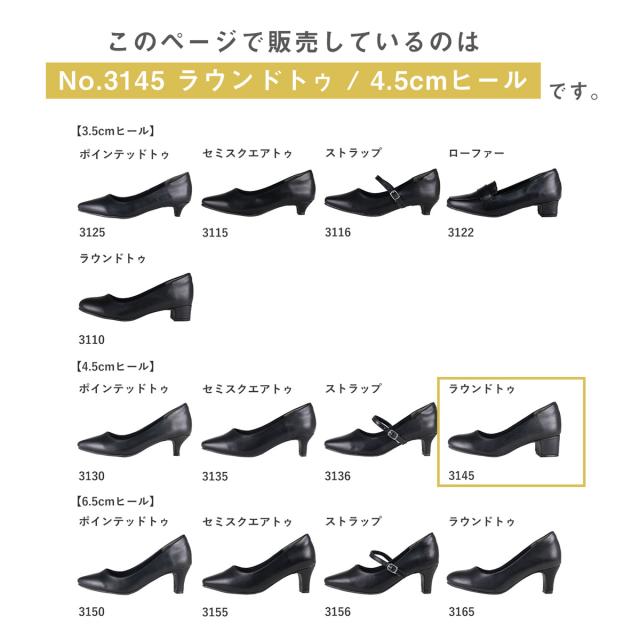 このページで販売しているのは

No.3145 ラウンドトゥ / 4.5cmヒール です。

【3.5cmヒール】

ポインテッドトゥ
3125

セミスクエアトゥ
3115

ストラップ
3116

ローファー
3122

ラウンドトゥ
3110

【4.5cmヒール】

ポインテッドトゥ
3130

セミスクエアトゥ
3135

ストラップ
3136

ラウンドトゥ
3145

【6.5cmヒール】

ポインテッドトゥ
3150

セミスクエアトゥ
3155

ストラップ
3156

ラウンドトゥ
3165