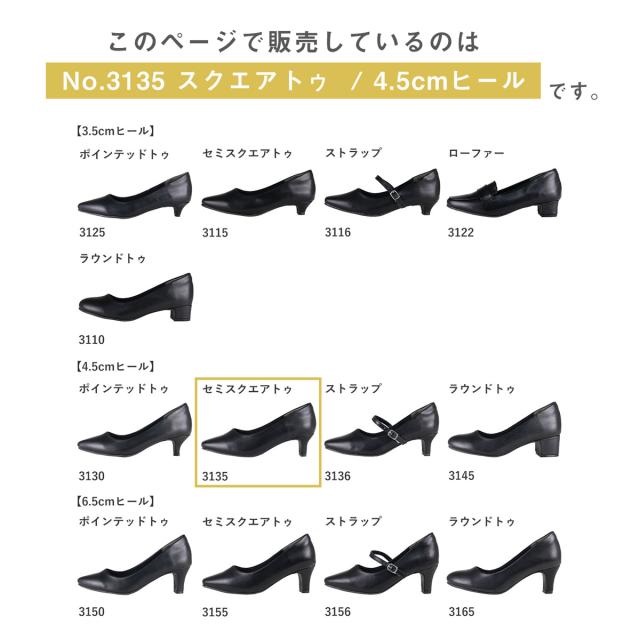 このページで販売しているのは

No.3135 スクエアトゥ / 4.5cmヒール です。

【3.5cmヒール】

ポインテッドトゥ
3125

セミスクエアトゥ
3115

ストラップ
3116

ローファー
3122

ラウンドトゥ
3110

【4.5cmヒール】

ポインテッドトゥ
3130

セミスクエアトゥ
3135

ストラップ
3136

ラウンドトゥ
3145

【6.5cmヒール】

ポインテッドトゥ
3150

セミスクエアトゥ
3155

ストラップ
3156

ラウンドトゥ
3165