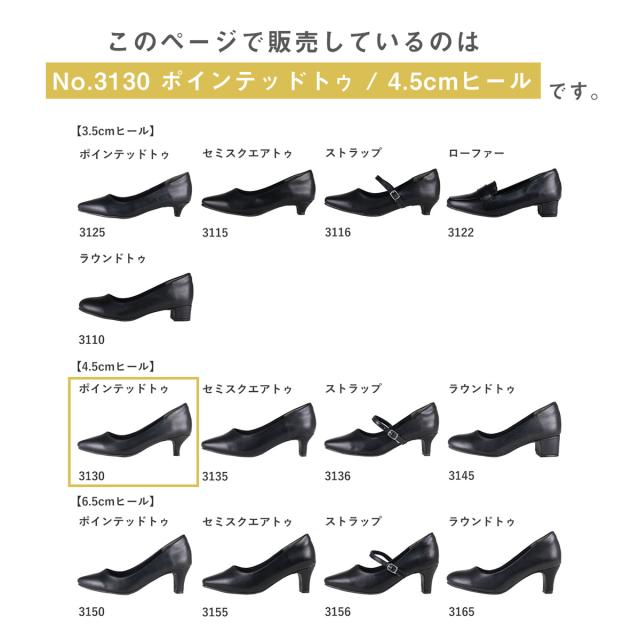 このページで販売しているのは

No.3130 ポインテッドトゥ / 4.5cmヒール です。

【3.5cmヒール】

ポインテッドトゥ
3125

セミスクエアトゥ
3115

ストラップ
3116

ローファー
3122

ラウンドトゥ
3110

【4.5cmヒール】

ポインテッドトゥ
3130

セミスクエアトゥ
3135

ストラップ
3136

ラウンドトゥ
3145

【6.5cmヒール】

ポインテッドトゥ
3150

セミスクエアトゥ
3155

ストラップ
3156

ラウンドトゥ
3165