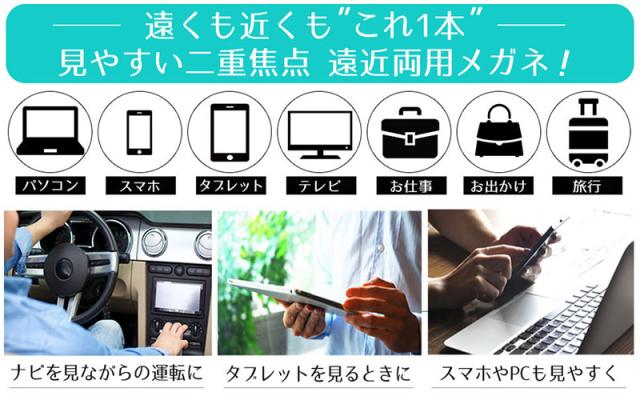 遠くも近くも"これ1本"
見やすい二重焦点 遠近両用メガネ！

パソコン
スマホ
タブレット
テレビ
お仕事
お出かけ
旅行

ナビを見ながらの運転に
タブレットを見るときに
スマホやPCも見やすく