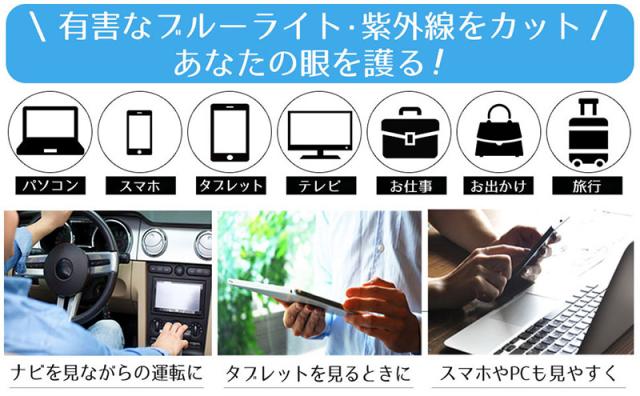 \ 有害なブルーライト・紫外線をカット /
あなたの眼を護る！

パソコン

スマホ

タブレット

テレビ

お仕事

お出かけ

旅行

ナビを見ながらの運転に

タブレットを見るときに

スマホやPCも見やすく