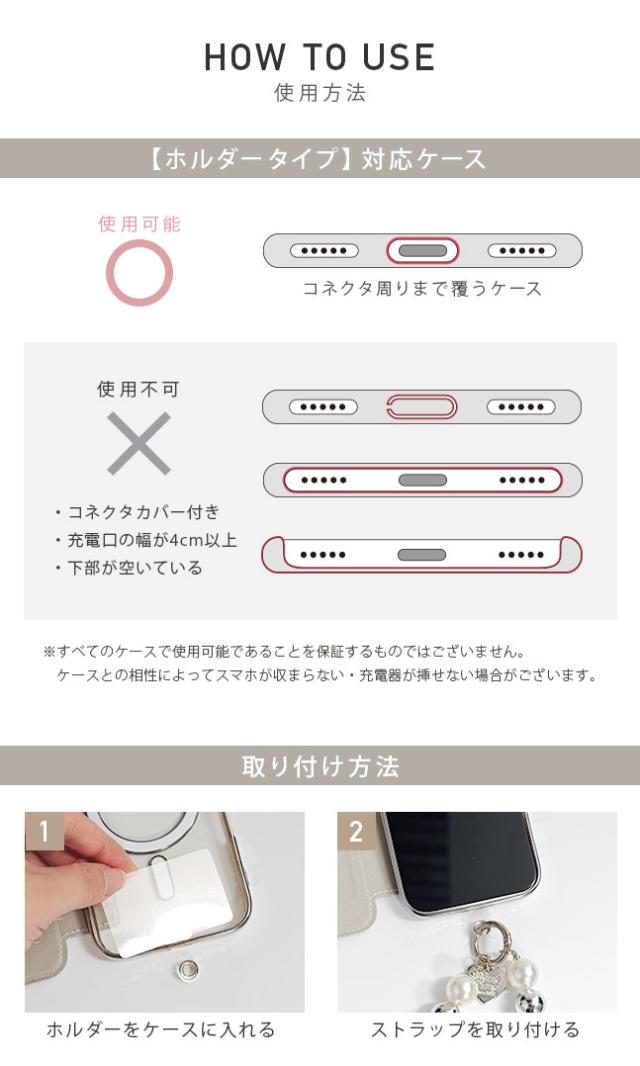 HOW TO USE
使用方法

【ホルダータイプ】対応ケース

使用可能

コネクタ周りまで覆うケース

使用不可

・コネクタカバー付き
・充電口の幅が4cm以上
・下部が空いている

※すべてのケースで使用可能であることを保証するものではございません。
ケースとの相性によってスマホが収まらない・充電器が挿せない場合がございます。

取り付け方法

1
ホルダーをケースに入れる

2
ストラップを取り付ける