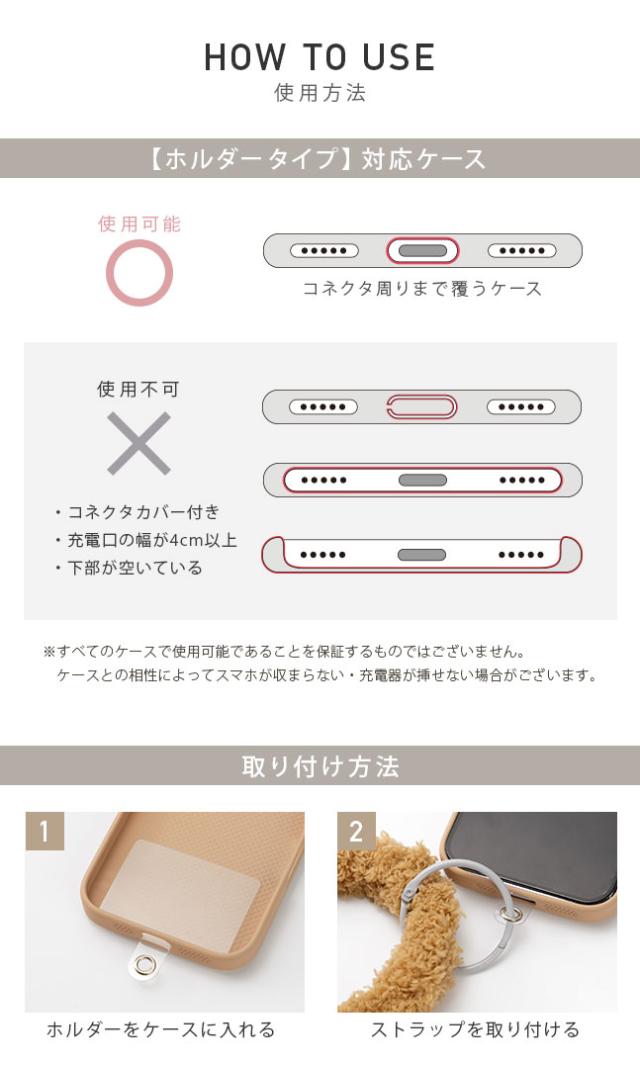 HOW TO USE
使用方法

【ホルダータイプ】対応ケース

使用可能

コネクタ周りまで覆うケース

使用不可

・コネクタカバー付き
・充電口の幅が4cm以上
・下部が空いている

※すべてのケースで使用可能であることを保証するものではございません。
ケースとの相性によってスマホが収まらない・充電器が挿せない場合がございます。

取り付け方法

1
ホルダーをケースに入れる

2
ストラップを取り付ける